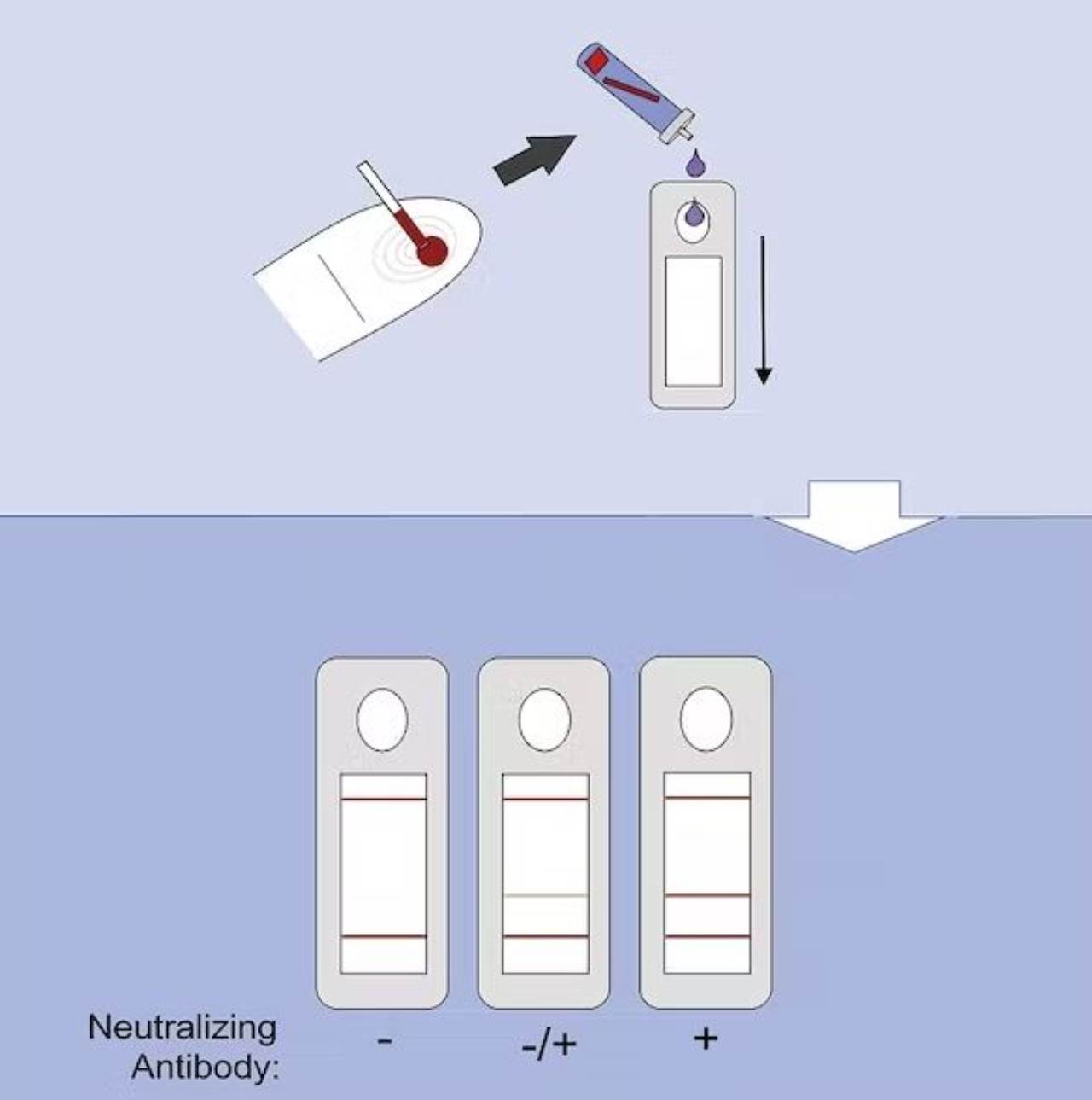 Neutralizing Antibody:

-

-/+

+